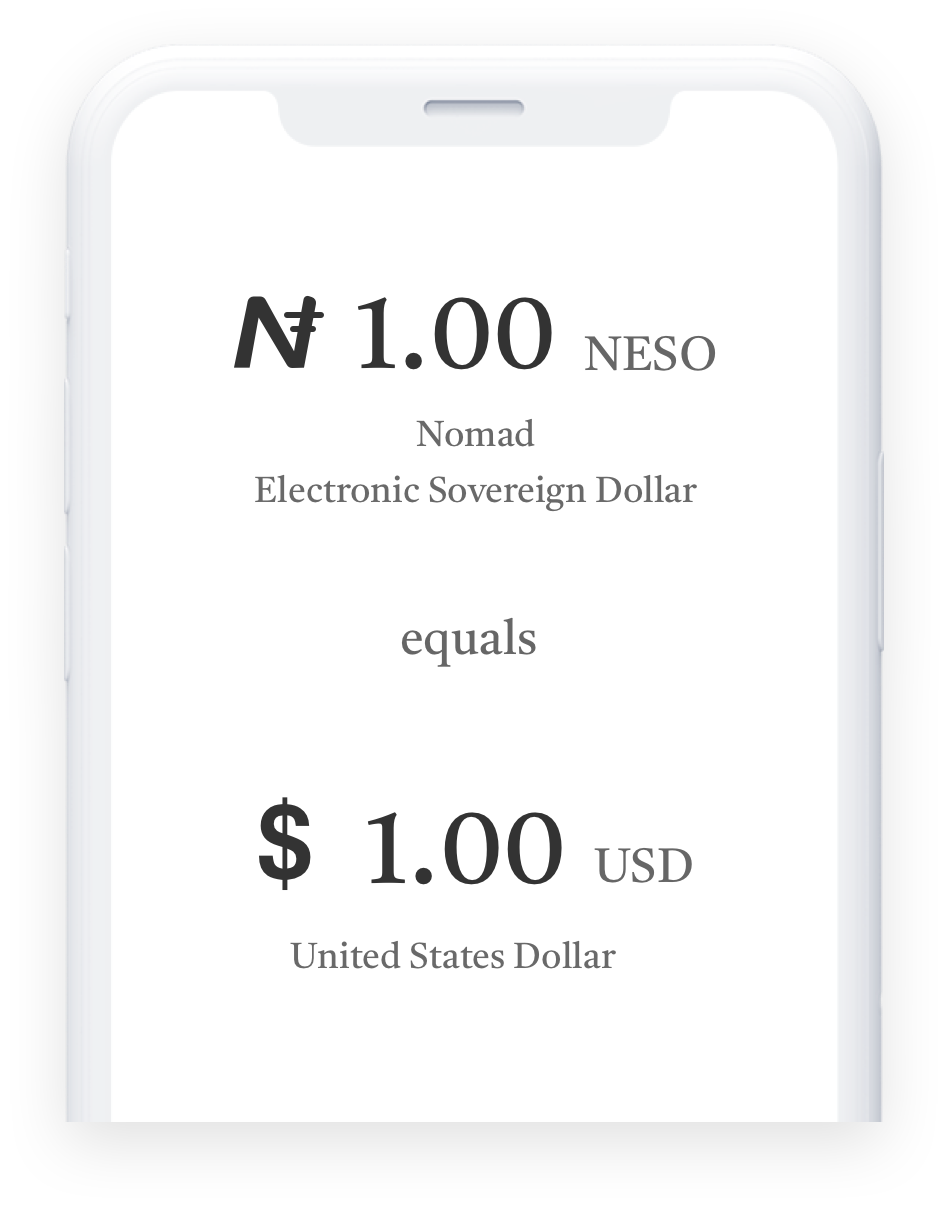 ₦ 1.00 NESO

Nomad
Electronic Sovereign Dollar

equals

$ 1.00 USD

United States Dollar